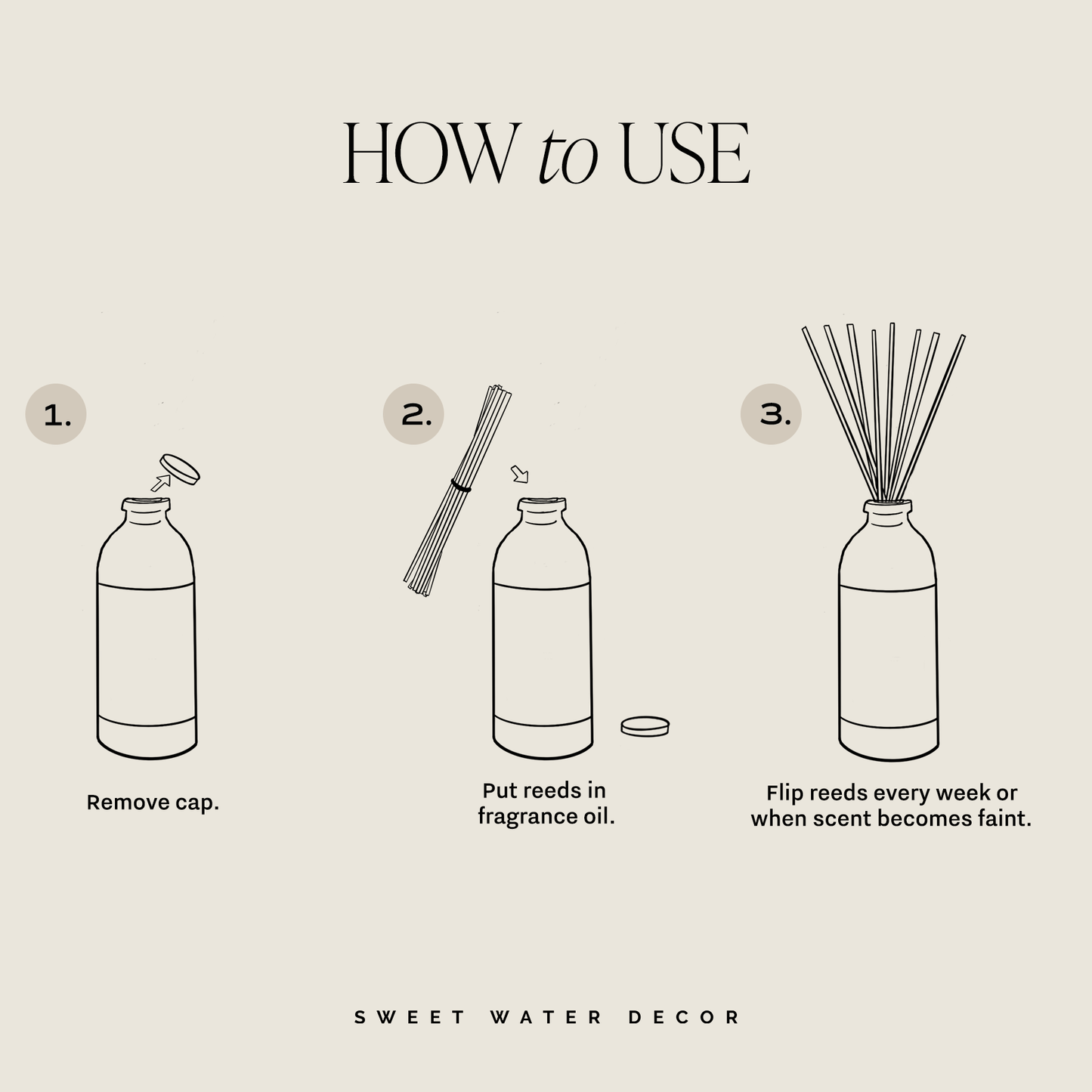 HOW to USE

1.

Remove cap.

2.

Put reeds in fragrance oil.

3.

Flip reeds every week or when scent becomes faint.

SWEET WATER DECOR